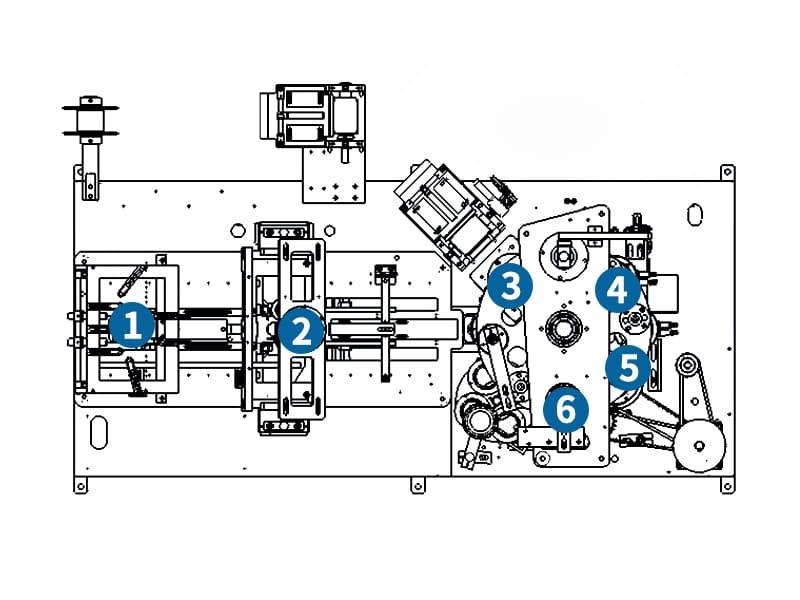 1
2
3
4
5
6