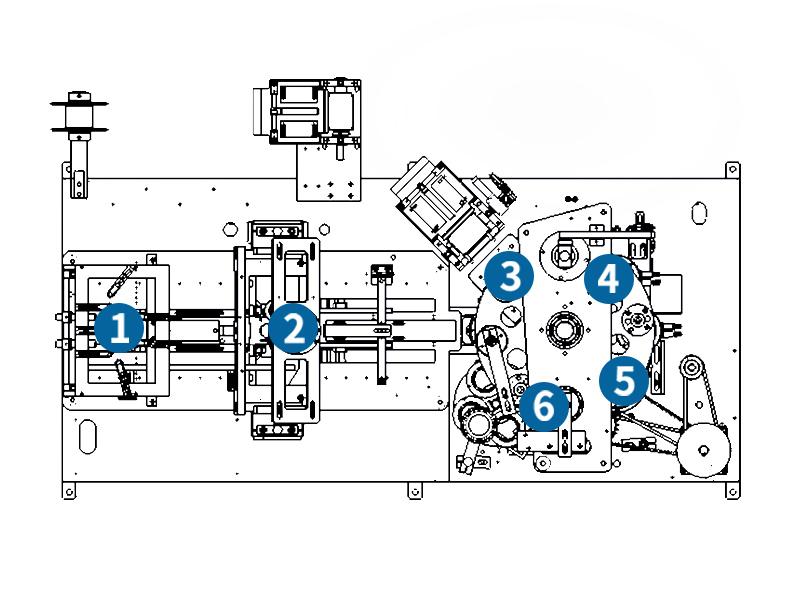 1
2
3
4
5
6