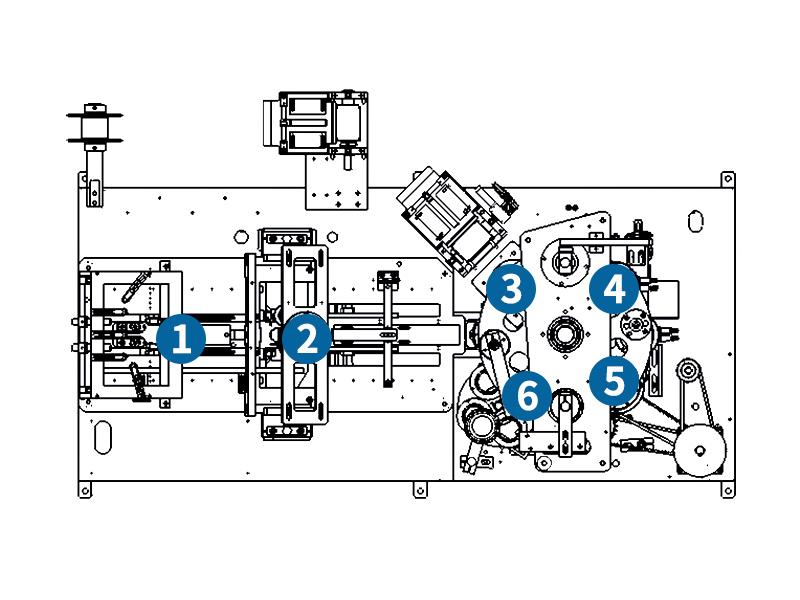 1
2
3
4
5
6