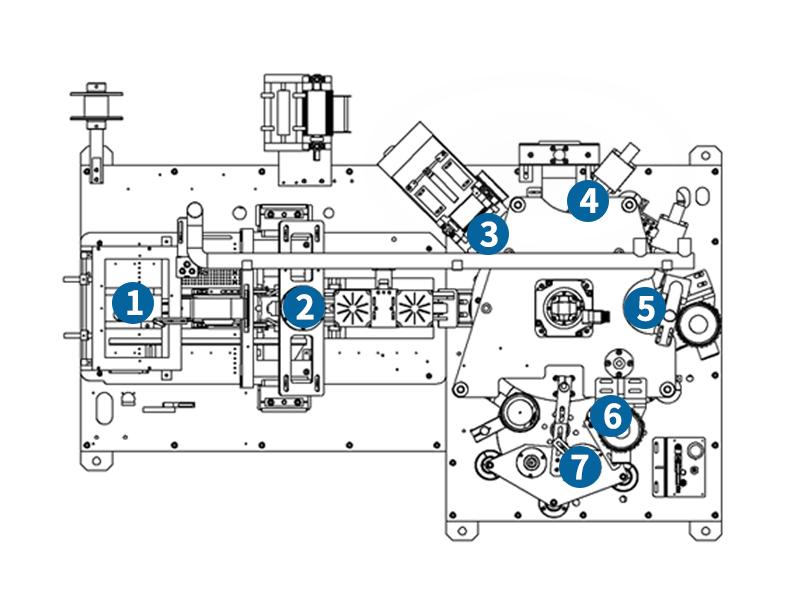 1
2
3
4
5
6
7