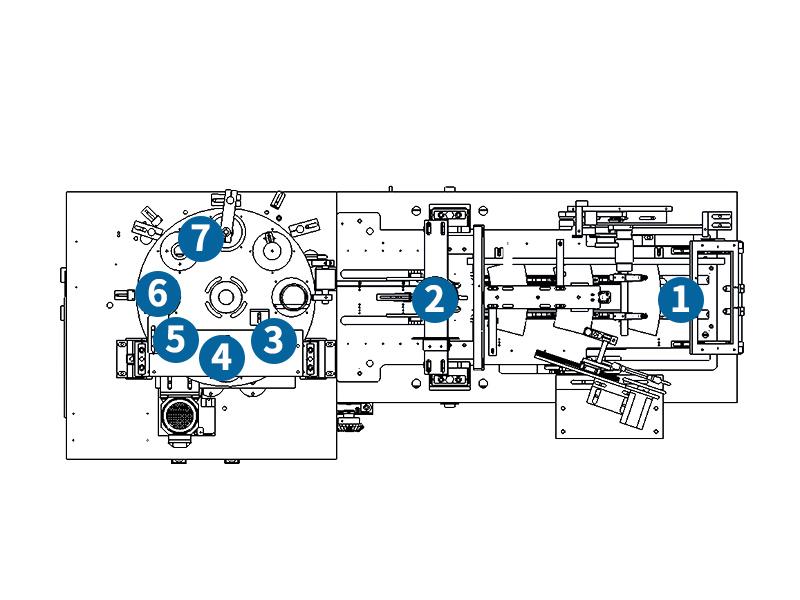 7
6
5
4
3
2
1