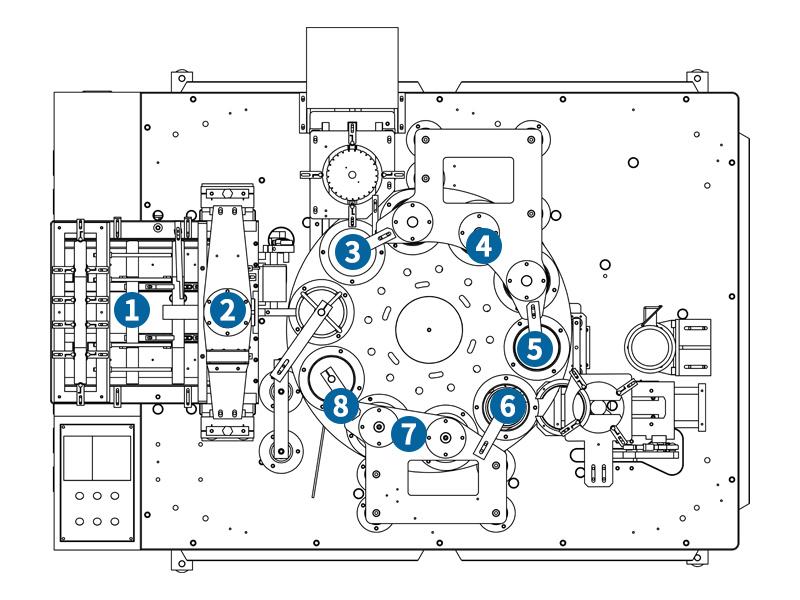 1
2
3
4
5
6
7
8