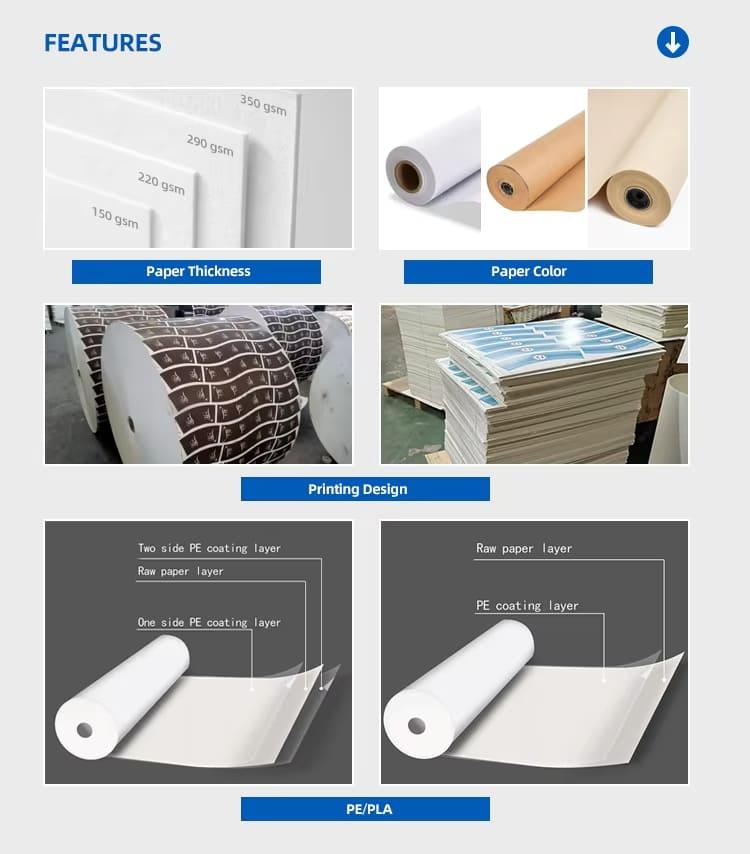 FEATURES

350 gsm
290 gsm
220 gsm
150 gsm

Paper Thickness

Paper Color

Printing Design

Two side PE coating layer
Raw paper layer
One side PE coating layer

Raw paper layer
PE coating layer

PE/PLA