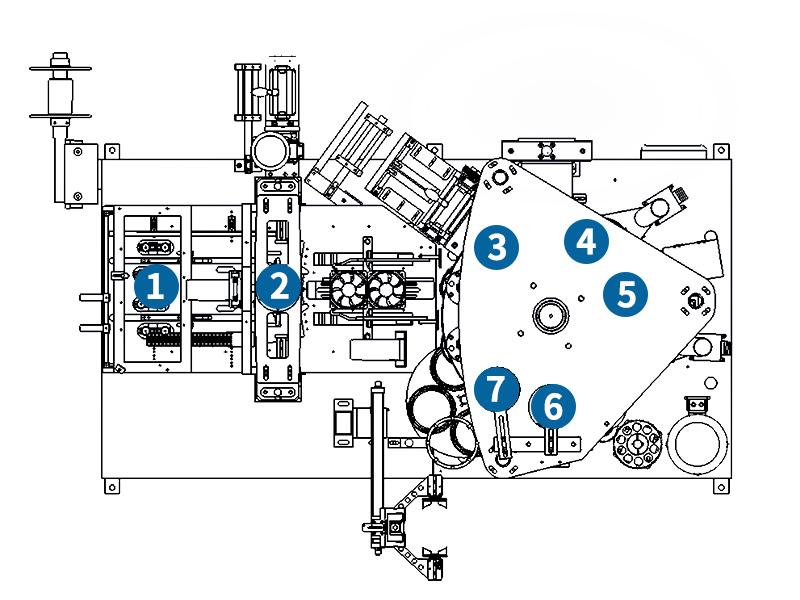 1
2
3
4
5
7
6