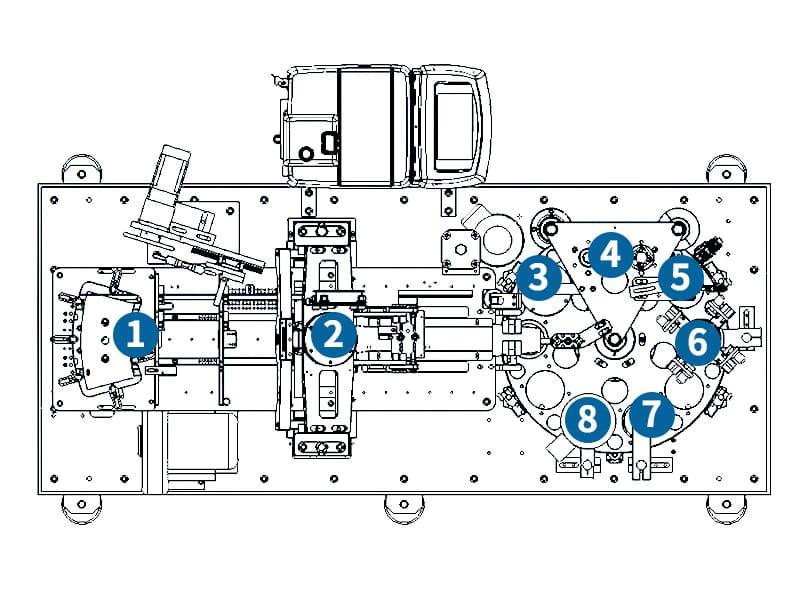 1
2
3
4
5
6
7
8