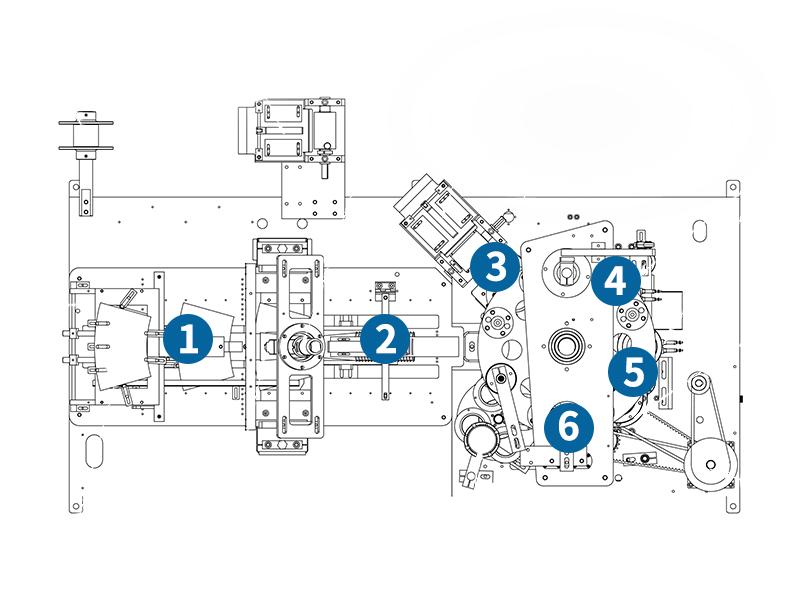 1
2
3
4
5
6