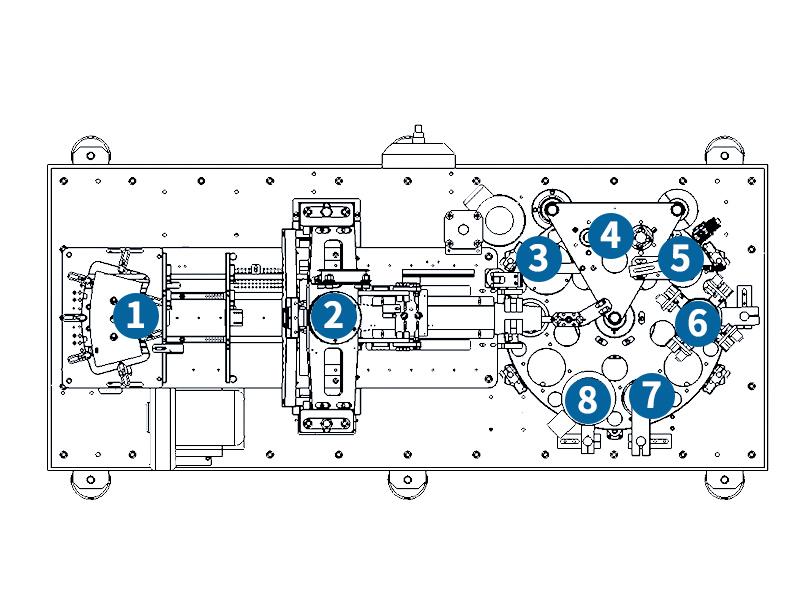 1
2
3
4
5
6
7
8