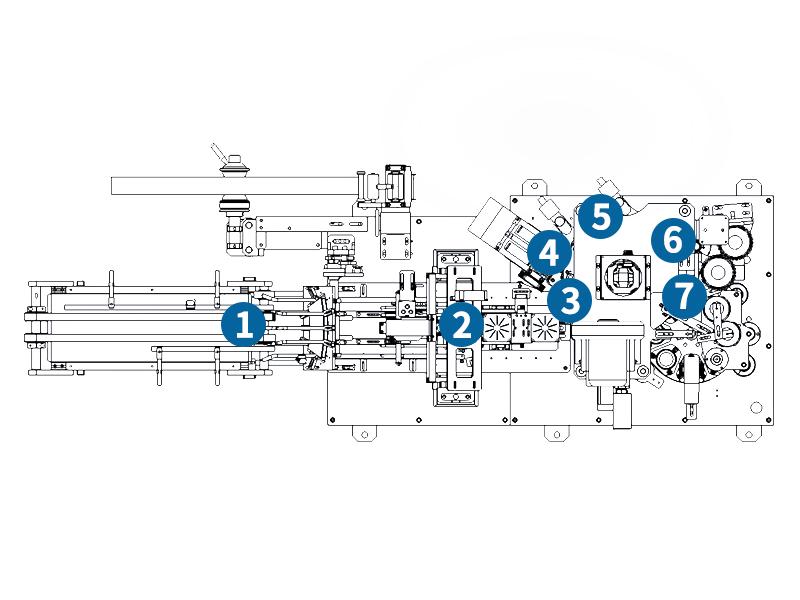 1
2
3
4
5
6
7